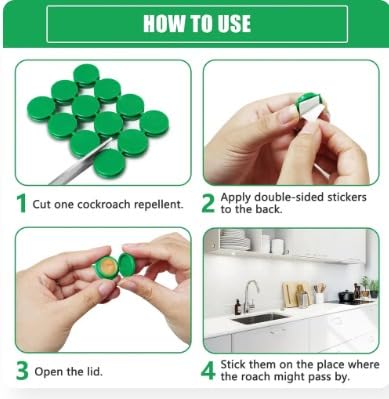 HOW TO USE

1 Cut one cockroach repellent.

2 Apply double-sided stickers to the back.

3 Open the lid.

4 Stick them on the place where the roach might pass by.